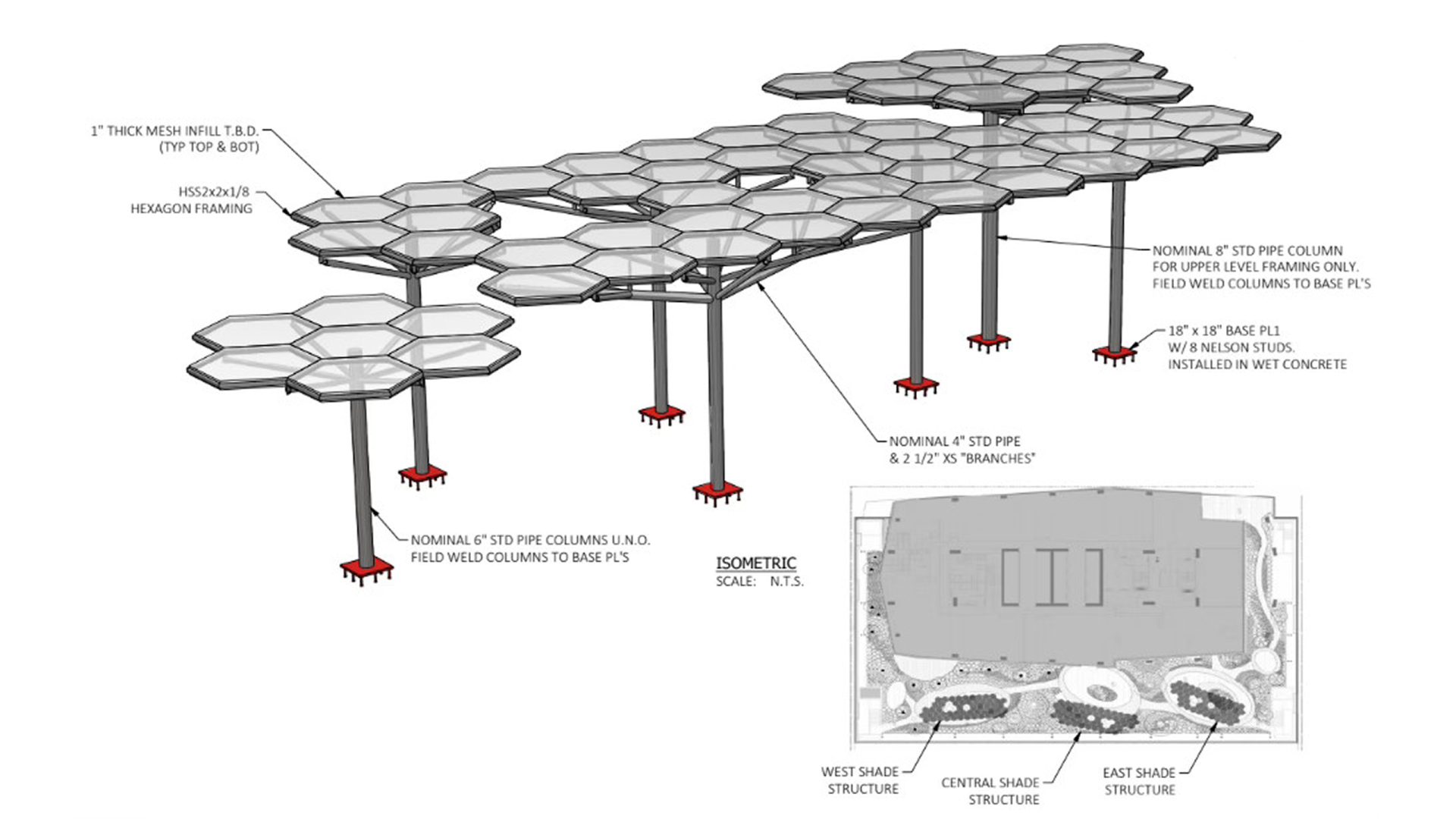 1" THICK MESH INFILL T.B.D.
(TYP TOP & BOT)

HSS2x2x1/8
HEXAGON FRAMING

NOMINAL 8" STD PIPE COLUMN
FOR UPPER LEVEL FRAMING ONLY.
FIELD WELD COLUMNS TO BASE PL'S

18" x 18" BASE PL1
W/ 8 NELSON STUDS.
INSTALLED IN WET CONCRETE

NOMINAL 4" STD PIPE
& 2 1/2" XS "BRANCHES"

NOMINAL 6" STD PIPE COLUMNS U.N.O.
FIELD WELD COLUMNS TO BASE PL'S

ISOMETRIC
SCALE: N.T.S.

WEST SHADE
STRUCTURE

CENTRAL SHADE
STRUCTURE

EAST SHADE
STRUCTURE